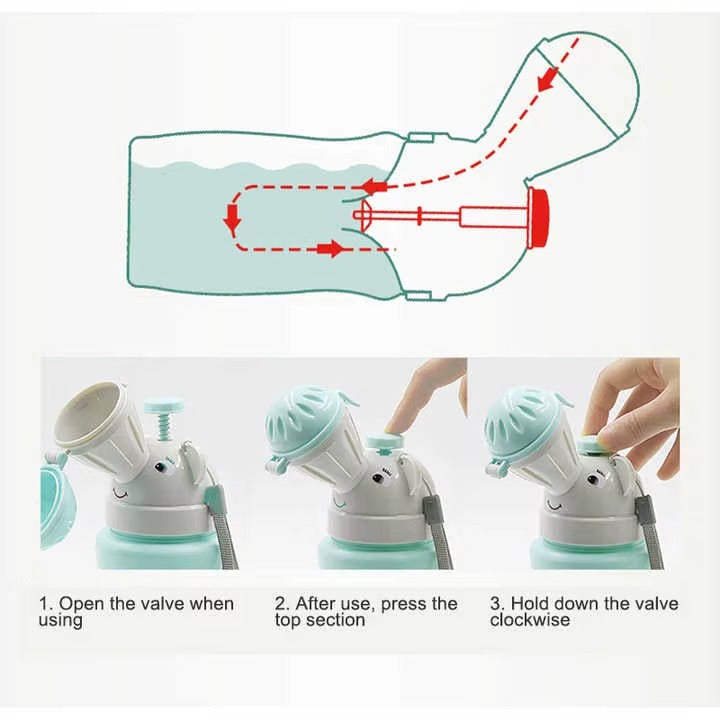 1. Open the valve when using

2. After use, press the top section

3. Hold down the valve clockwise